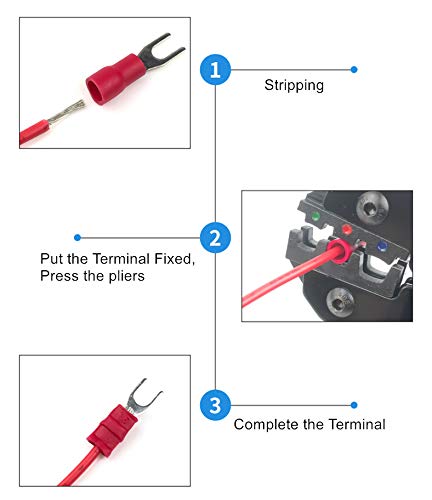 1

Stripping

2

Put the Terminal Fixed,
Press the pliers

3

Complete the Terminal